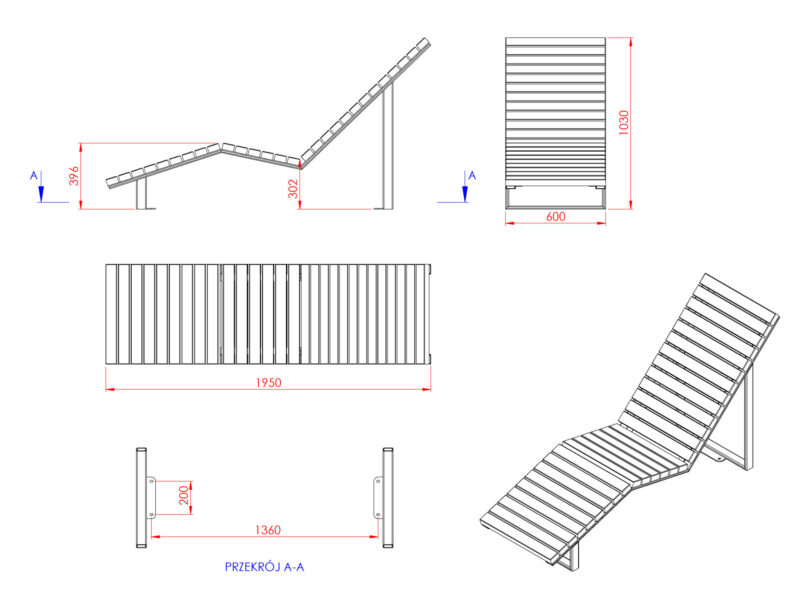 A
396
302
A
1030
600
1950
200
1360
PRZEKRÓJ A-A