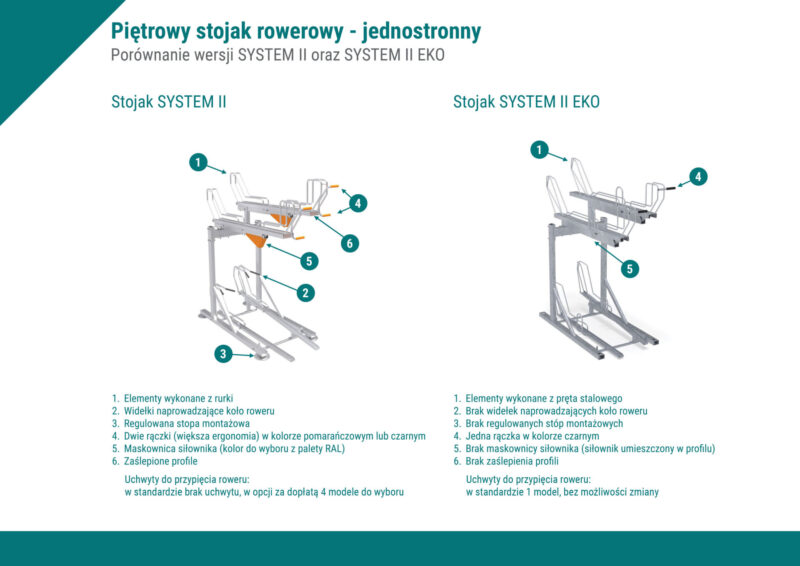 Piętrowy stojak rowerowy - jednostronny
Porównanie wersji SYSTEM II oraz SYSTEM II EKO

Stojak SYSTEM II

1
4
6
5
2
3

1. Elementy wykonane z rurki
2. Widełki naprowadzające koło roweru
3. Regulowana stopa montażowa
4. Dwie rączki (większa ergonomia) w kolorze pomarańczowym lub czarnym
5. Maskownica siłownika (kolor do wyboru z palety RAL)
6. Zaślepione profile

Uchwyty do przypięcia roweru:
w standardzie brak uchwytu, w opcji za dopłatą 4 modele do wyboru

Stojak SYSTEM II EKO

1
4
5

1. Elementy wykonane z pręta stalowego
2. Brak widełek naprowadzających koło roweru
3. Brak regulowanych stóp montażowych
4. Jedna rączka w kolorze czarnym
5. Brak maskownicy siłownika (siłownik umieszczony w profilu)
6. Brak zaślepienia profili

Uchwyty do przypięcia roweru:
w standardzie 1 model, bez możliwości zmiany